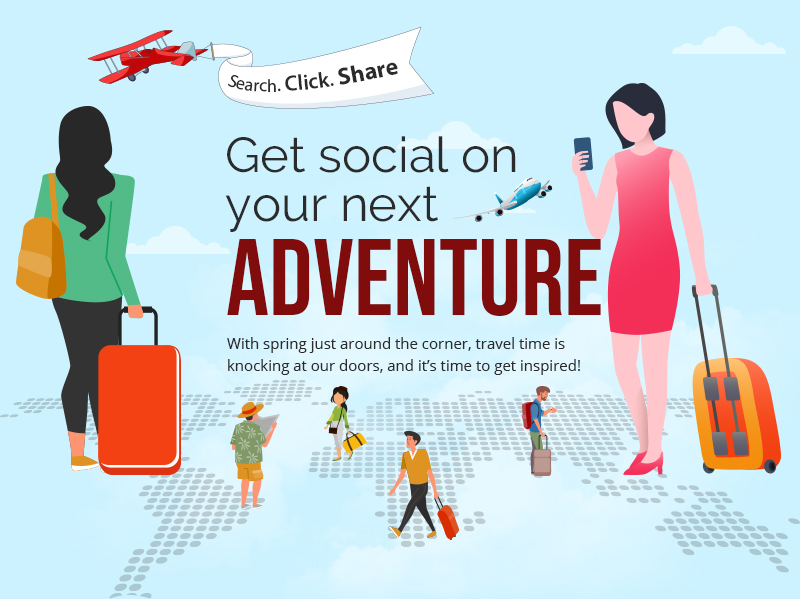 Search. Click. Share

Get social on your next ADVENTURE

With spring just around the corner, travel time is knocking at our doors, and it's time to get inspired!